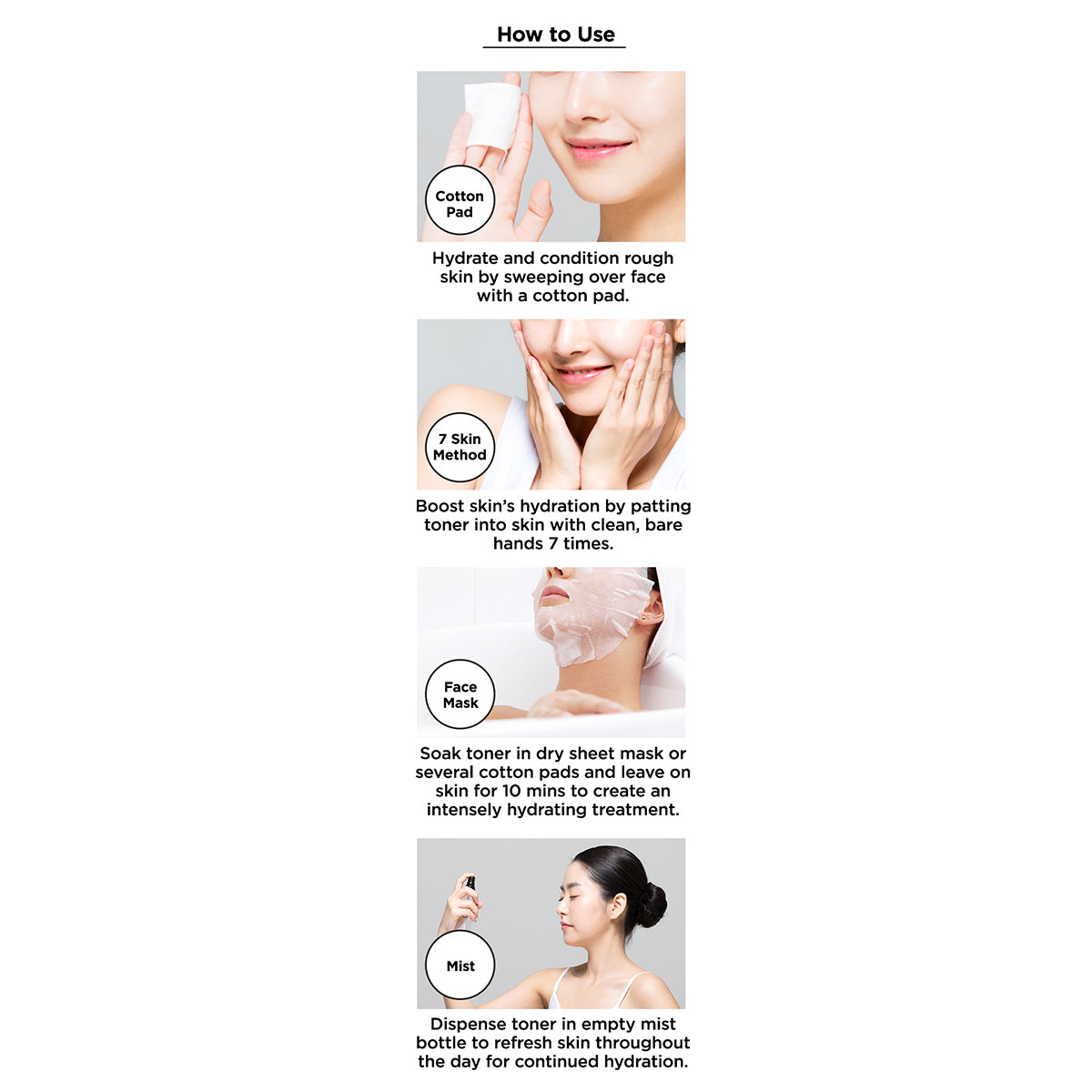 How to Use

Cotton Pad

Hydrate and condition rough skin by sweeping over face with a cotton pad.

7 Skin Method

Boost skin's hydration by patting toner into skin with clean, bare hands 7 times.

Face Mask

Soak toner in dry sheet mask or several cotton pads and leave on skin for 10 mins to create an intensely hydrating treatment.

Mist

Dispense toner in empty mist bottle to refresh skin throughout the day for continued hydration.